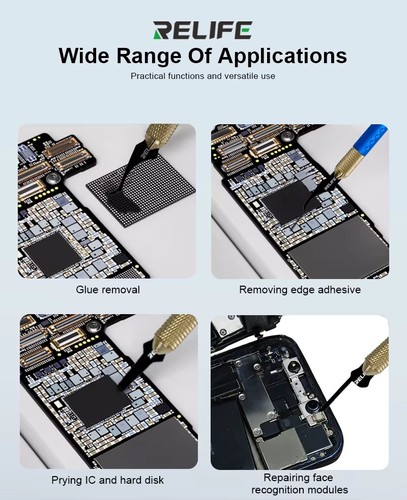 RELIFE
Wide Range Of Applications
Practical functions and versatile use

Glue removal

Removing edge adhesive

Prying IC and hard disk

Repairing face recognition modules